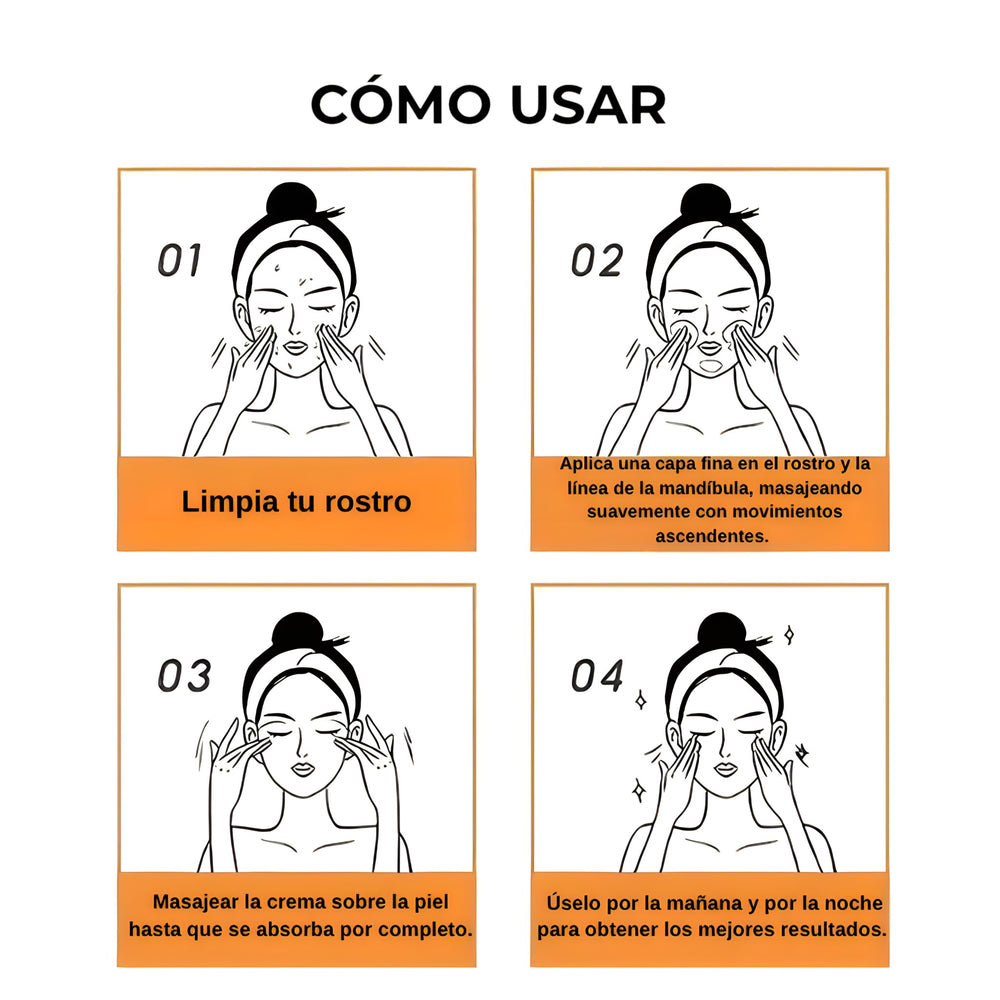 CÓMO USAR

01

Limpia tu rostro

02

Aplica una capa fina en el rostro y la línea de la mandíbula, masajeando suavemente con movimientos ascendentes.

03

Masajear la crema sobre la piel hasta que se absorba por completo.

04

Úselo por la mañana y por la noche para obtener los mejores resultados.