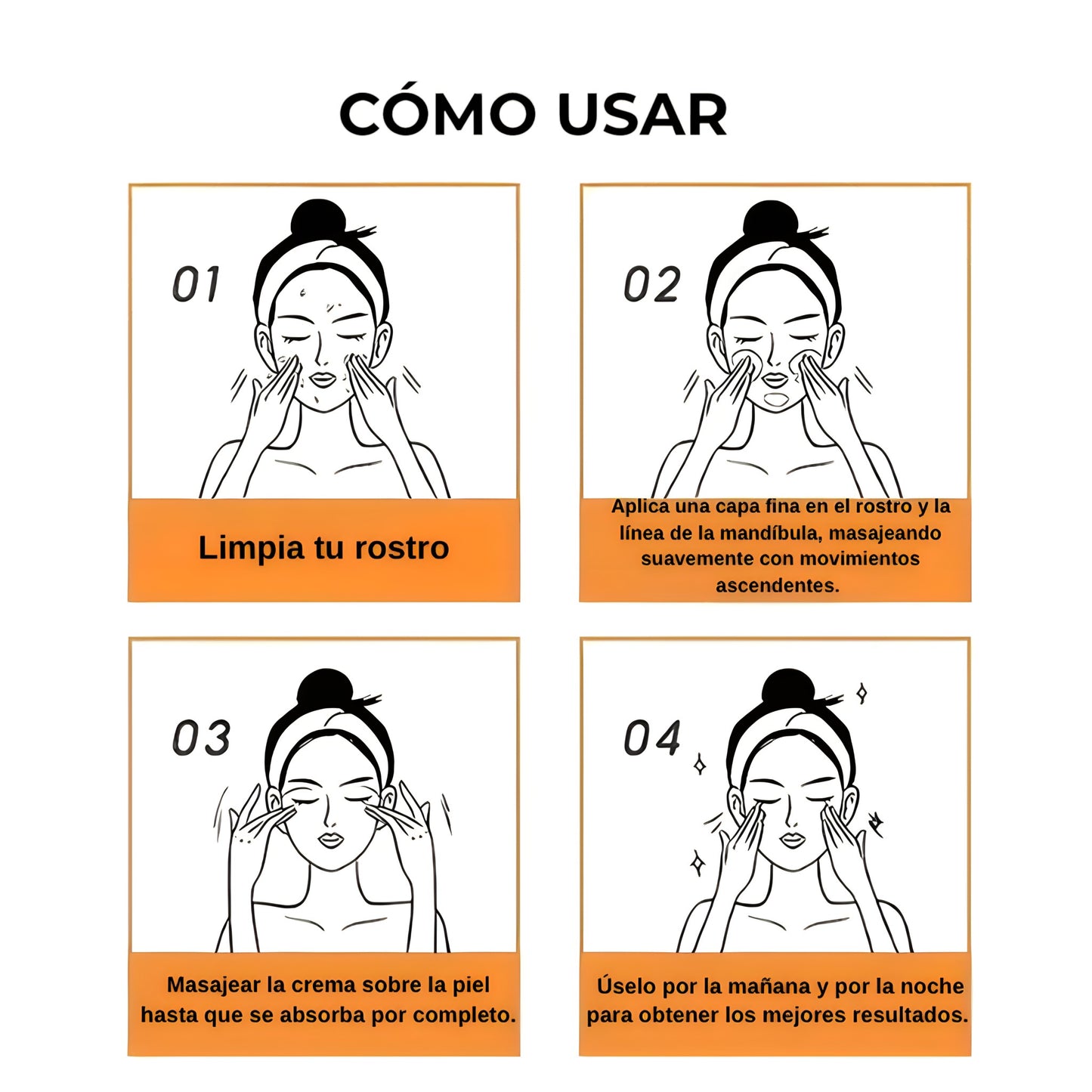 CÓMO USAR

01

Limpia tu rostro

02

Aplica una capa fina en el rostro y la línea de la mandíbula, masajeando suavemente con movimientos ascendentes.

03

Masajear la crema sobre la piel hasta que se absorba por completo.

04

Úselo por la mañana y por la noche para obtener los mejores resultados.