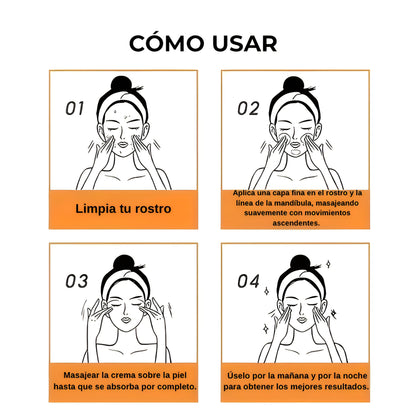 CÓMO USAR

01

Limpia tu rostro

02

Aplica una capa fina en el rostro y la línea de la mandíbula, masajeando suavemente con movimientos ascendentes.

03

Masajear la crema sobre la piel hasta que se absorba por completo.

04

Úselo por la mañana y por la noche para obtener los mejores resultados.